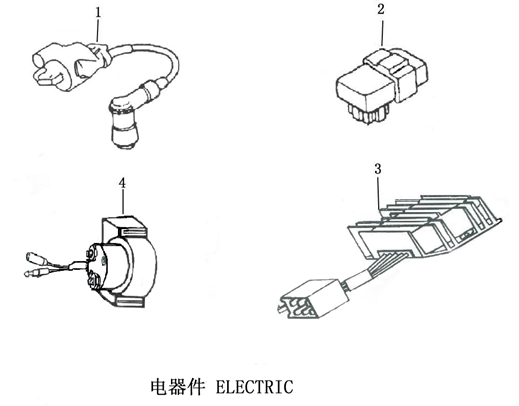 1

2

4

3

电器件 ELECTRIC