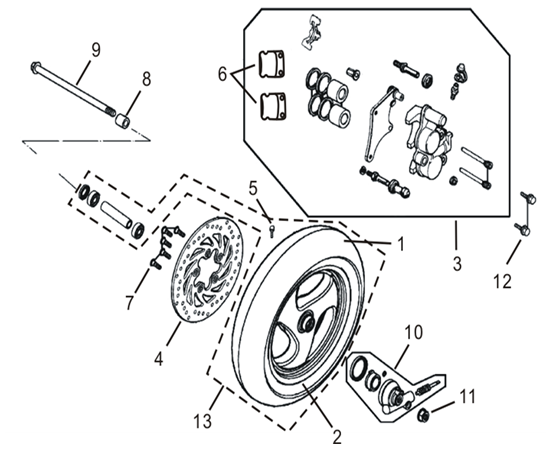 9
8
6
5
1
3
12
7
4
10
11
13
2