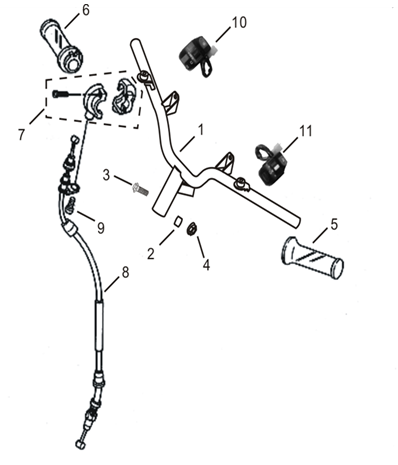 6
10
7
1
11
3
9
2
4
5
8