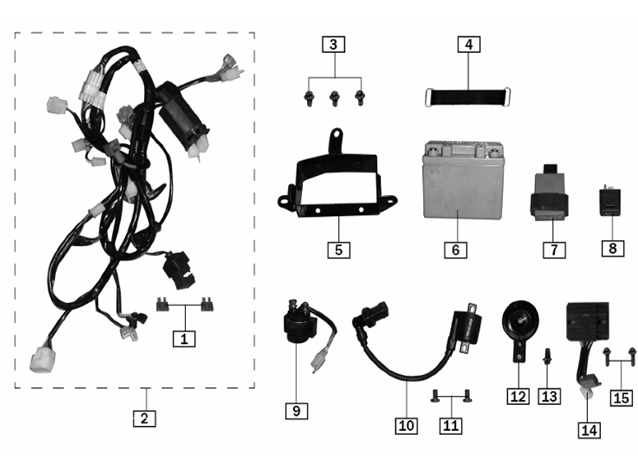 3
4
5
6
7
8
1
2
9
10
11
12
13
14
15