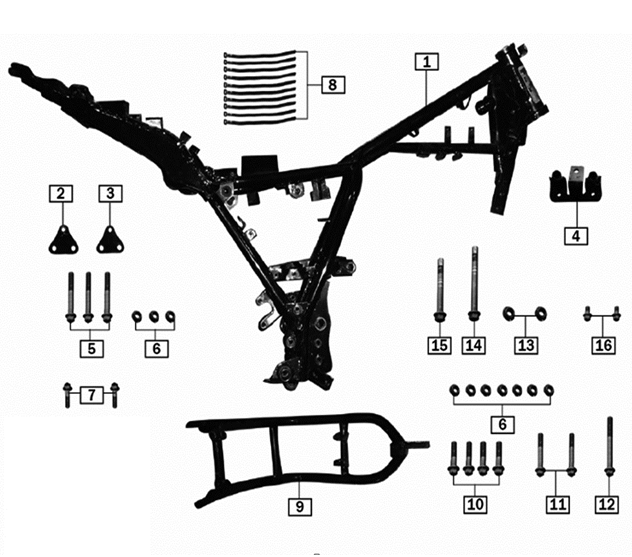 8
1
2
3
4
5
6
15
14
13
16
7
6
9
10
11
12