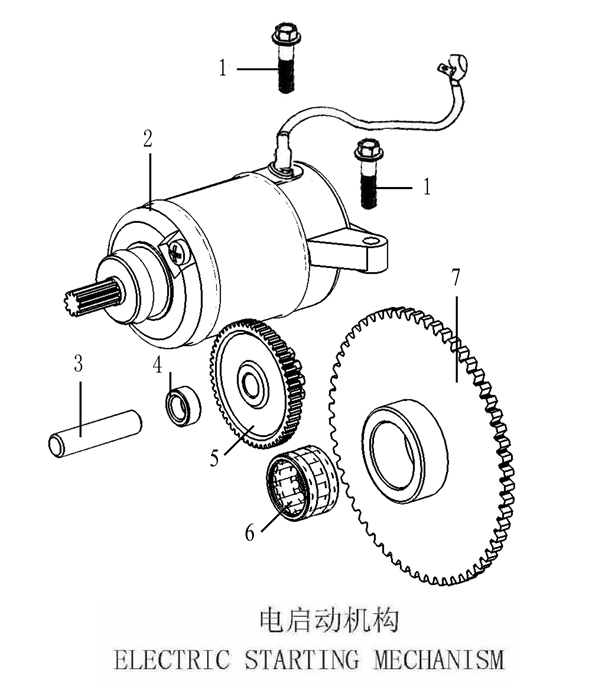 1
2
1
7
3
4
5
6

电启动机构
ELECTRIC STARTING MECHANISM