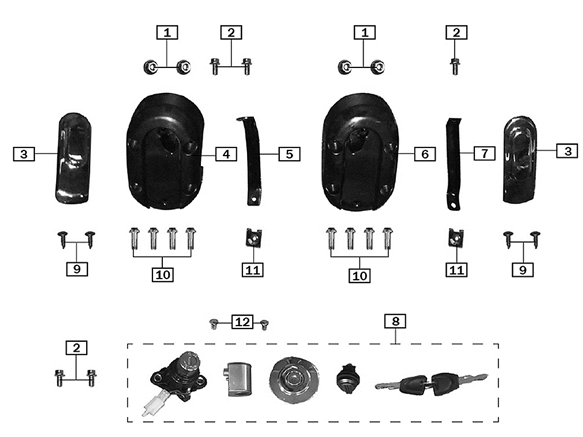 1
2
1
2
3
4
5
6
7
3
9
10
11
10
11
9
12
8
2