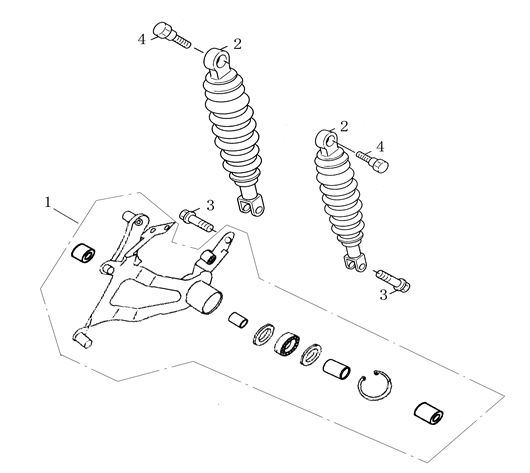 4
2
2
4
1
3
3