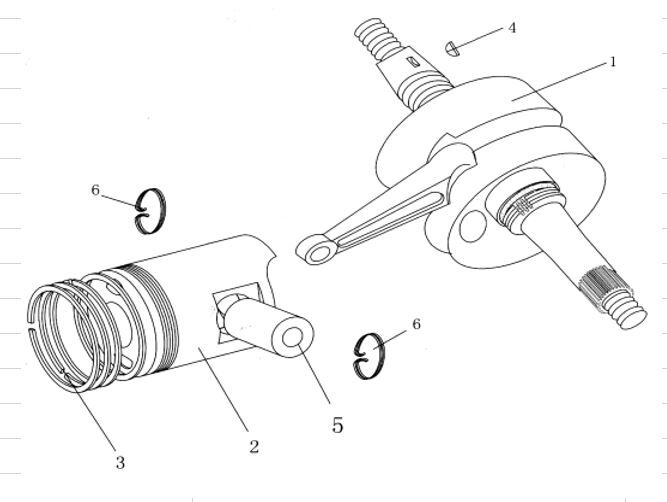 4
1
6
6
5
2
3