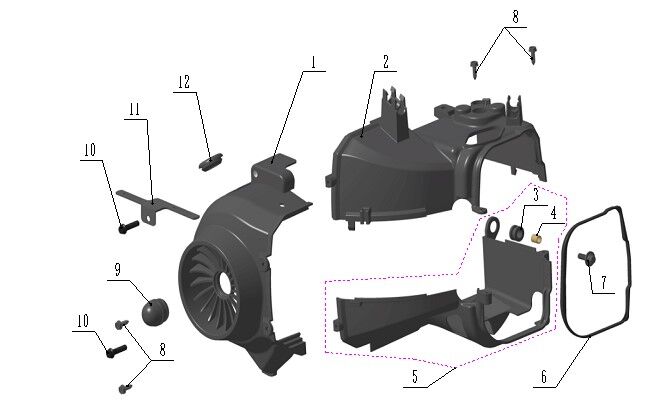 8
1
2
12
11
10
3
4
7
9
10
8
5
6