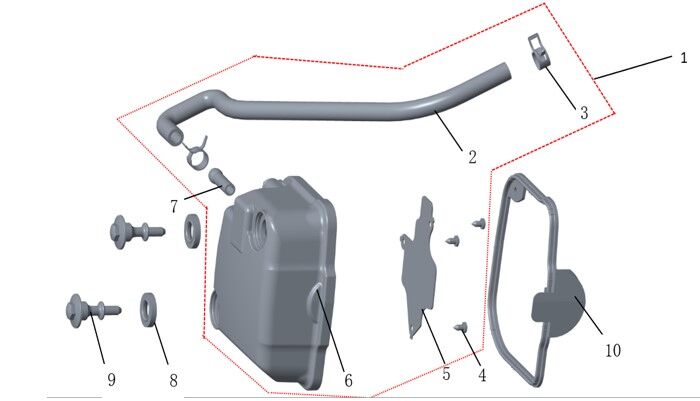 1
3
2
7
10
9
8
6
5
4