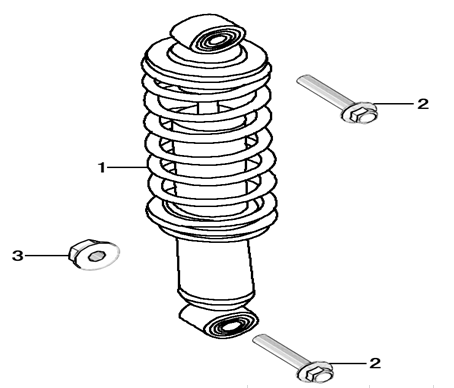 2

1

3

2