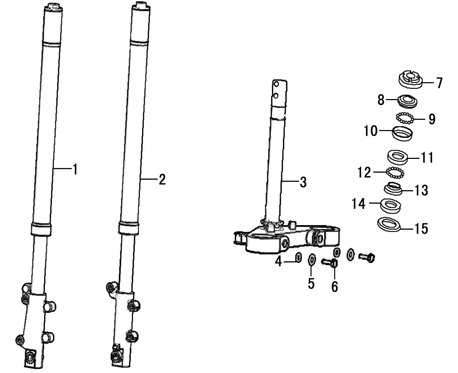 1
2
3
4
5
6
7
8
9
10
11
12
13
14
15