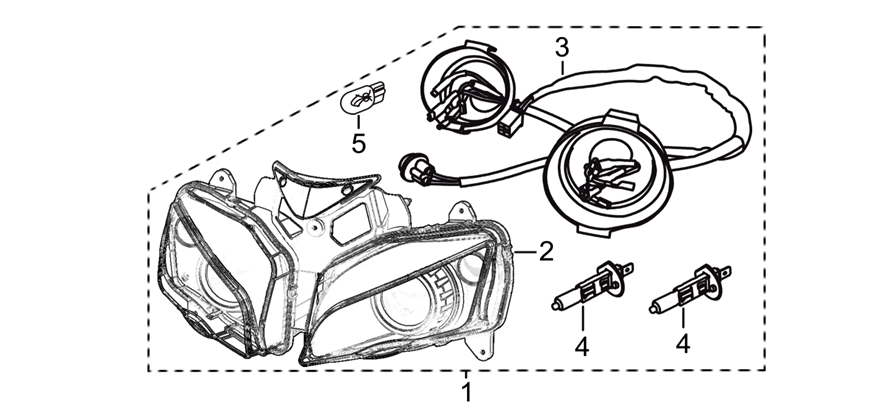 3
5
2
4
4
1