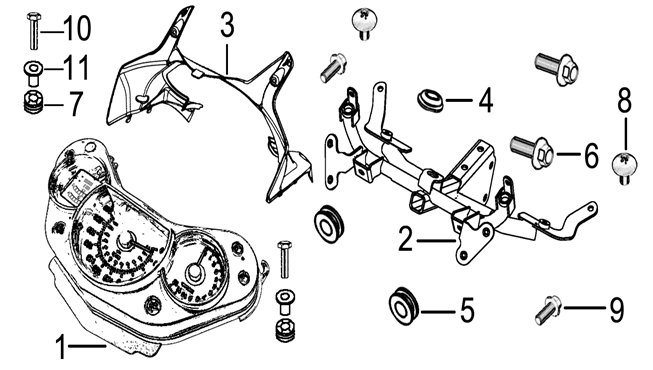 10
11
7
3
4
8
6
2
5
9
1