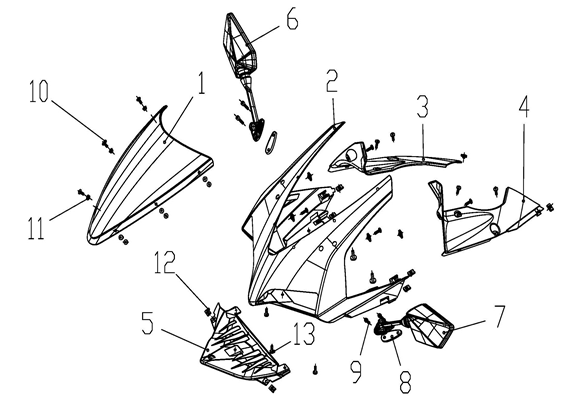 6
10
1
2
3
4
11
12
5
13
7
9
8