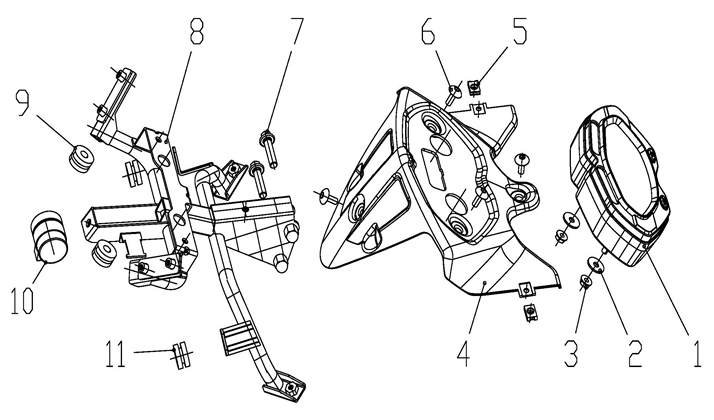 8
7
6
5
9
10
11
4
3
2
1