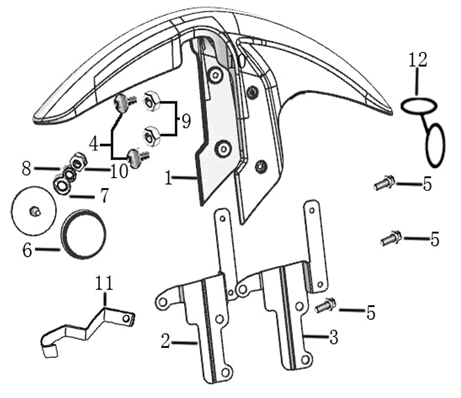 10
12
9
4
8
10
1
5
7
5
6
11
5
2
3