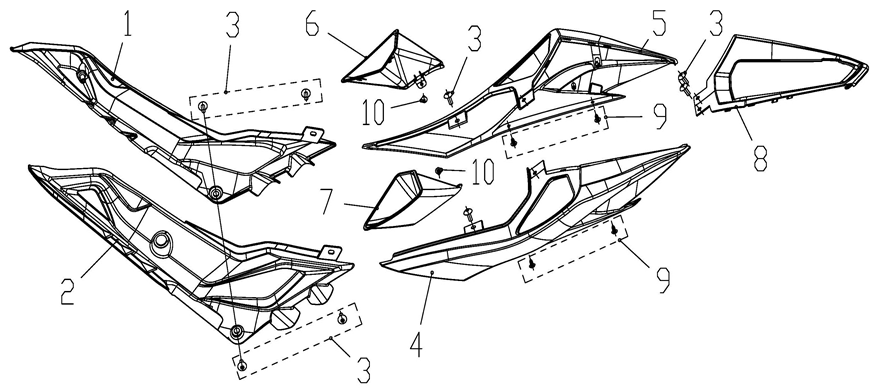 1
3
6
3
5
3
10
9
8
10
7
2
9
4
3