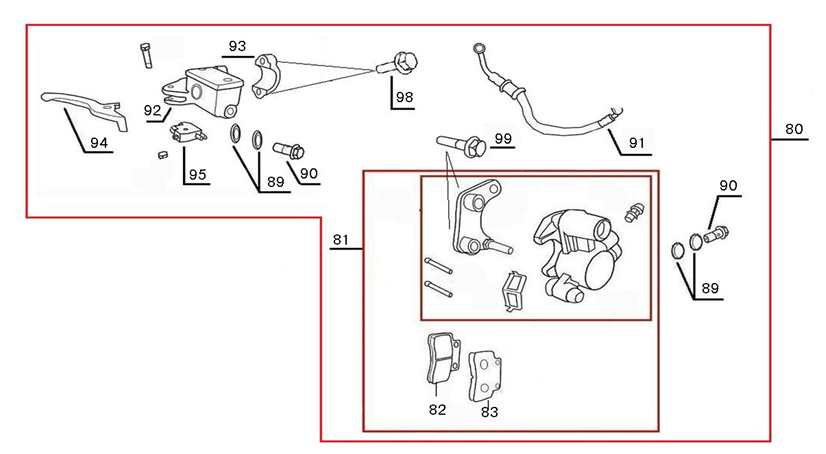 93
98
92
94
95
89
90
99
91
80
90
81
89
82
83