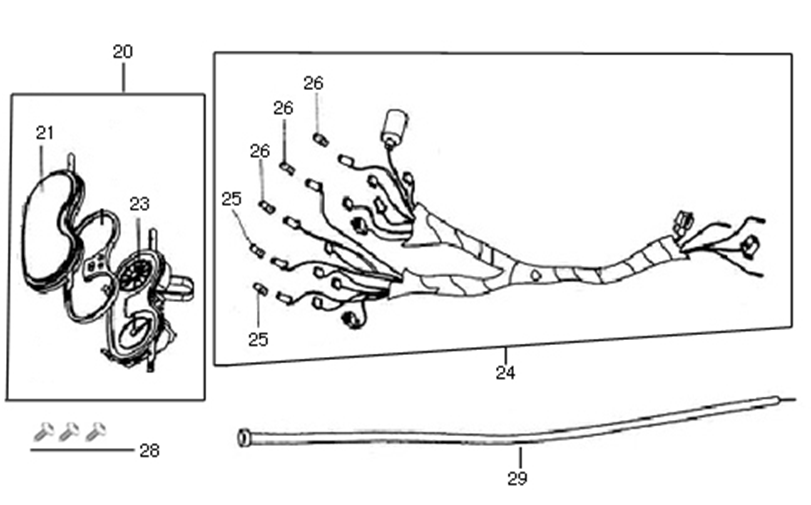 20
21
23
26
26
26
25
25
24
28
29