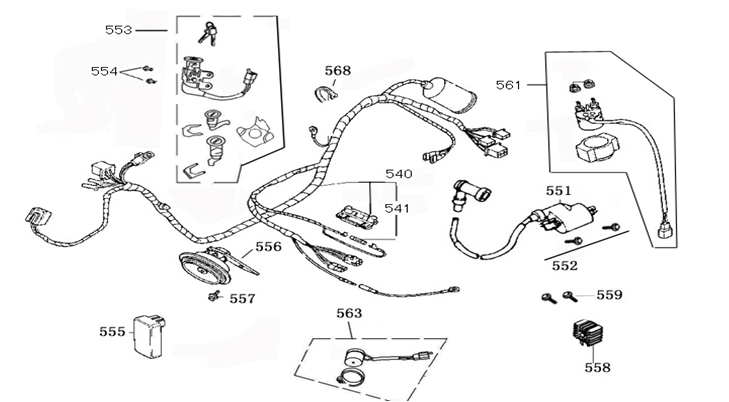 553
554
568
561
540
541
551
552
556
557
559
555
563
558