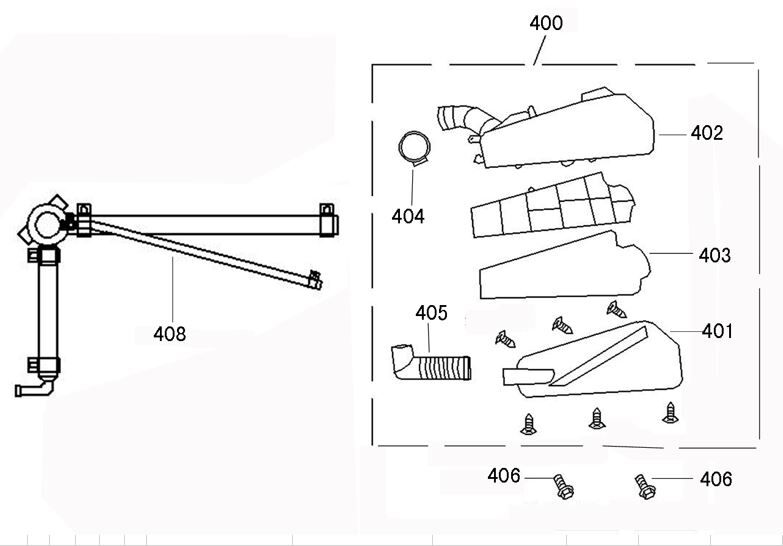 400

402

404

403

408

405

401

406

406