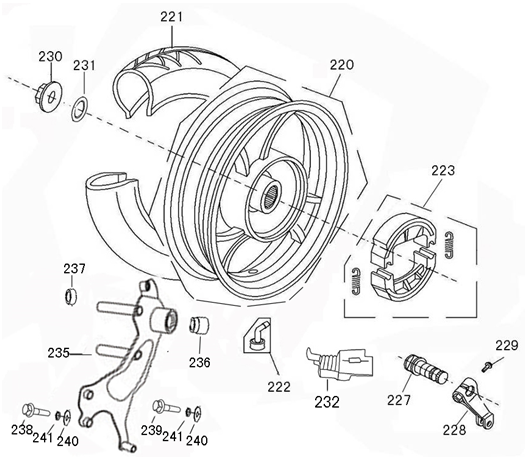 221
230
231
220
223
237
235
236
222
232
229
227
228
238
241
240
239
241
240