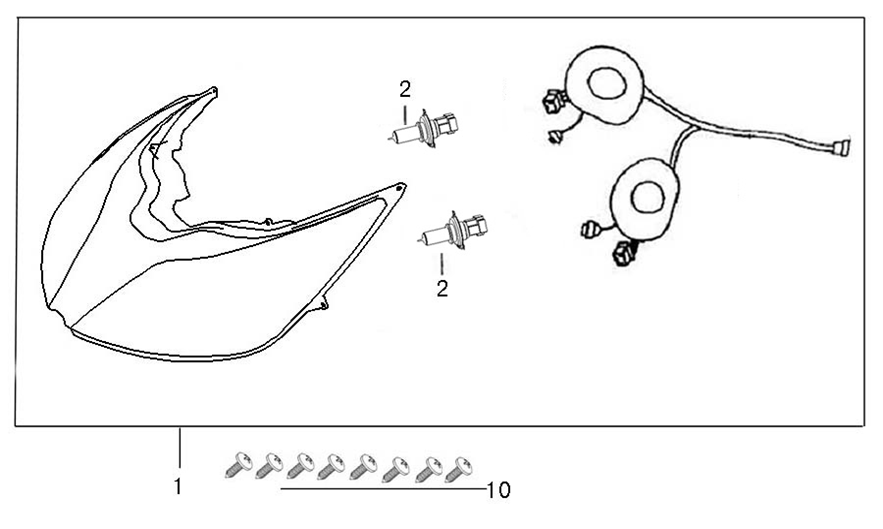 2

2

1

10