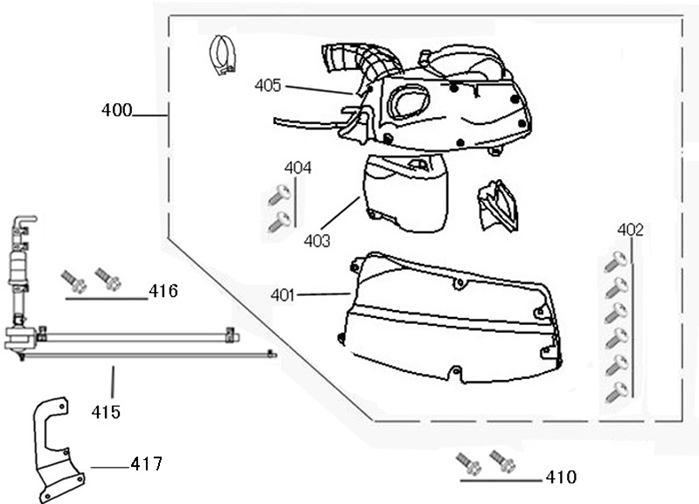 400
405
404
403
402
401
416
415
417
410