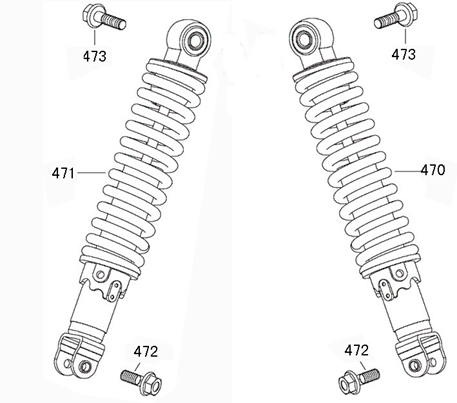 473

473

471

470

472

472