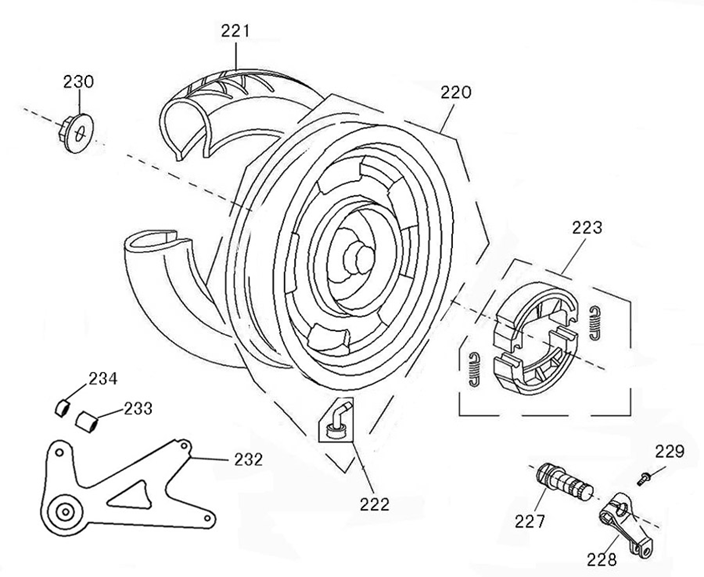 221
230
220
223
234
233
232
222
229
227
228