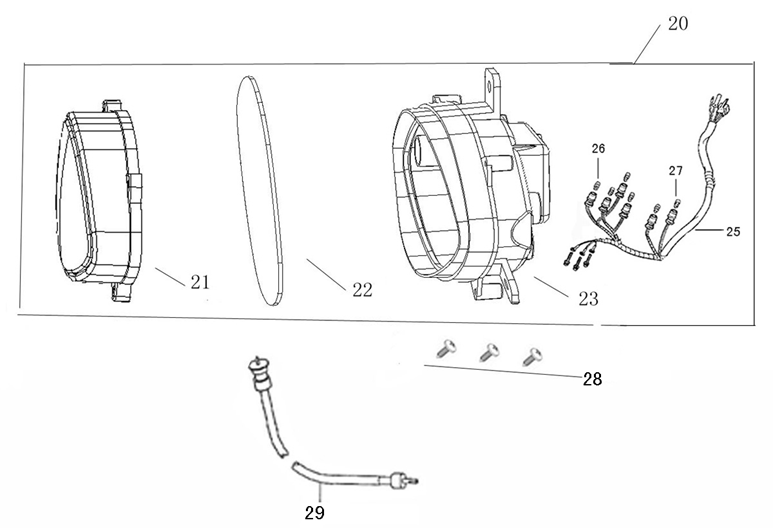 20

26

27

25

21

22

23

28

29