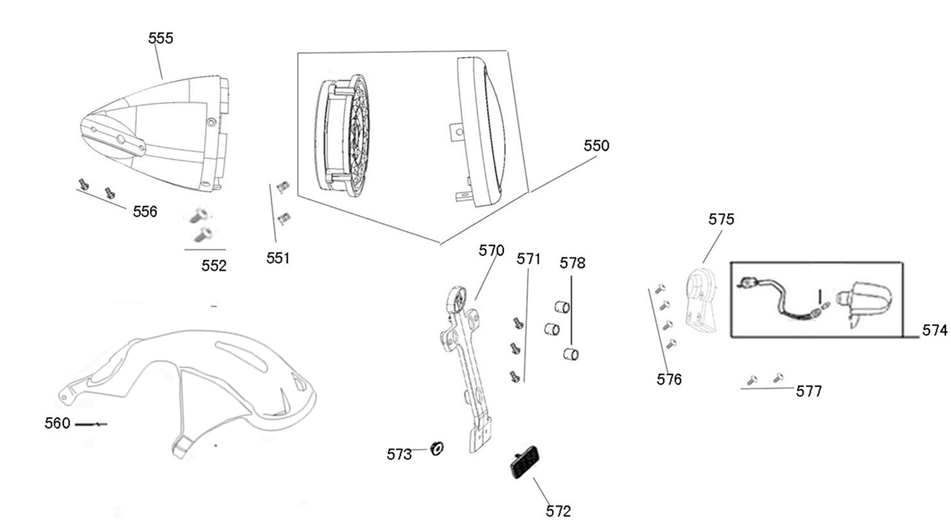 555
550
556
552
551
570
571
578
575
574
576
577
560
573
572