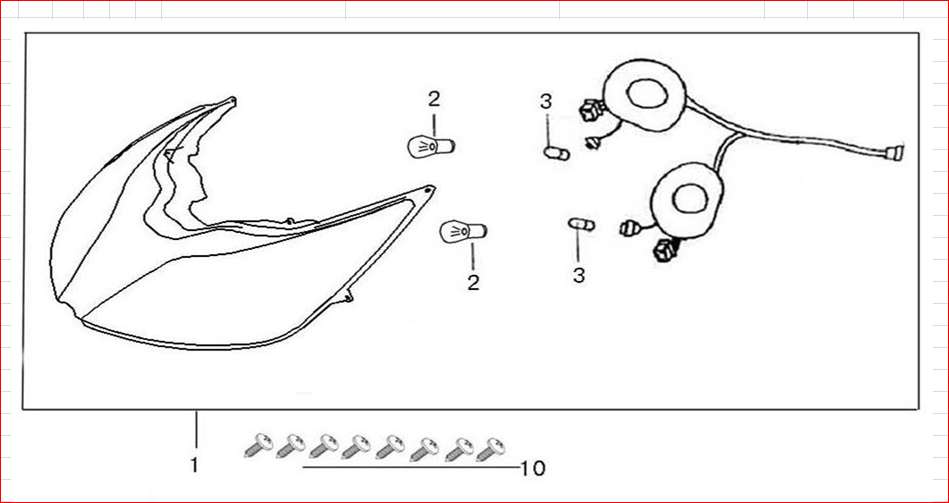 2
3
2
3
1
10