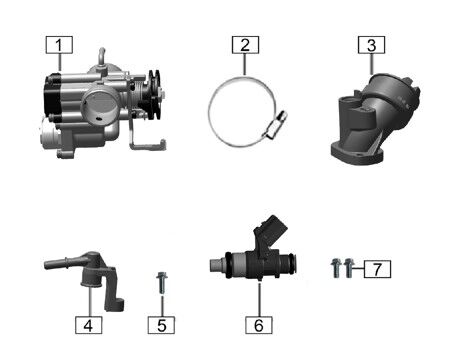 1
2
3
4
5
6
7