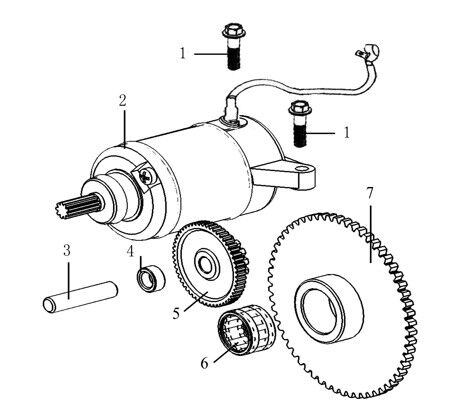 1
2
1
7
3
4
5
6