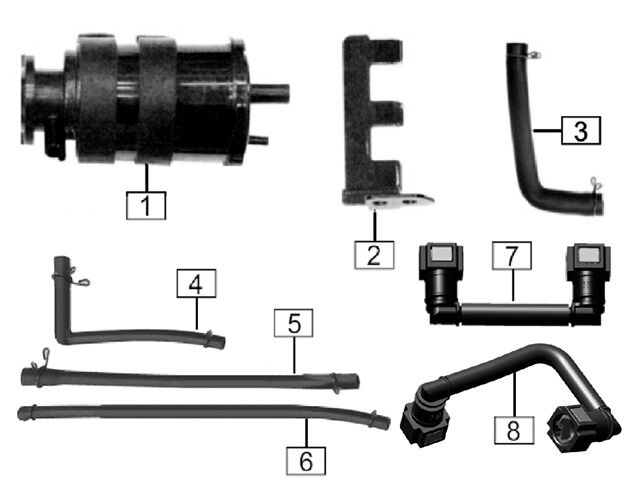 1
2
3
7
4
5
8
6