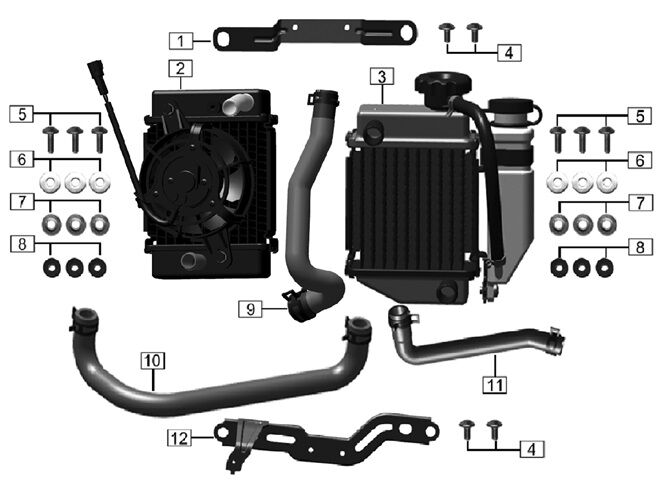 1
4
2
3
5
5
6
6
7
7
8
8
9
10
11
12
4