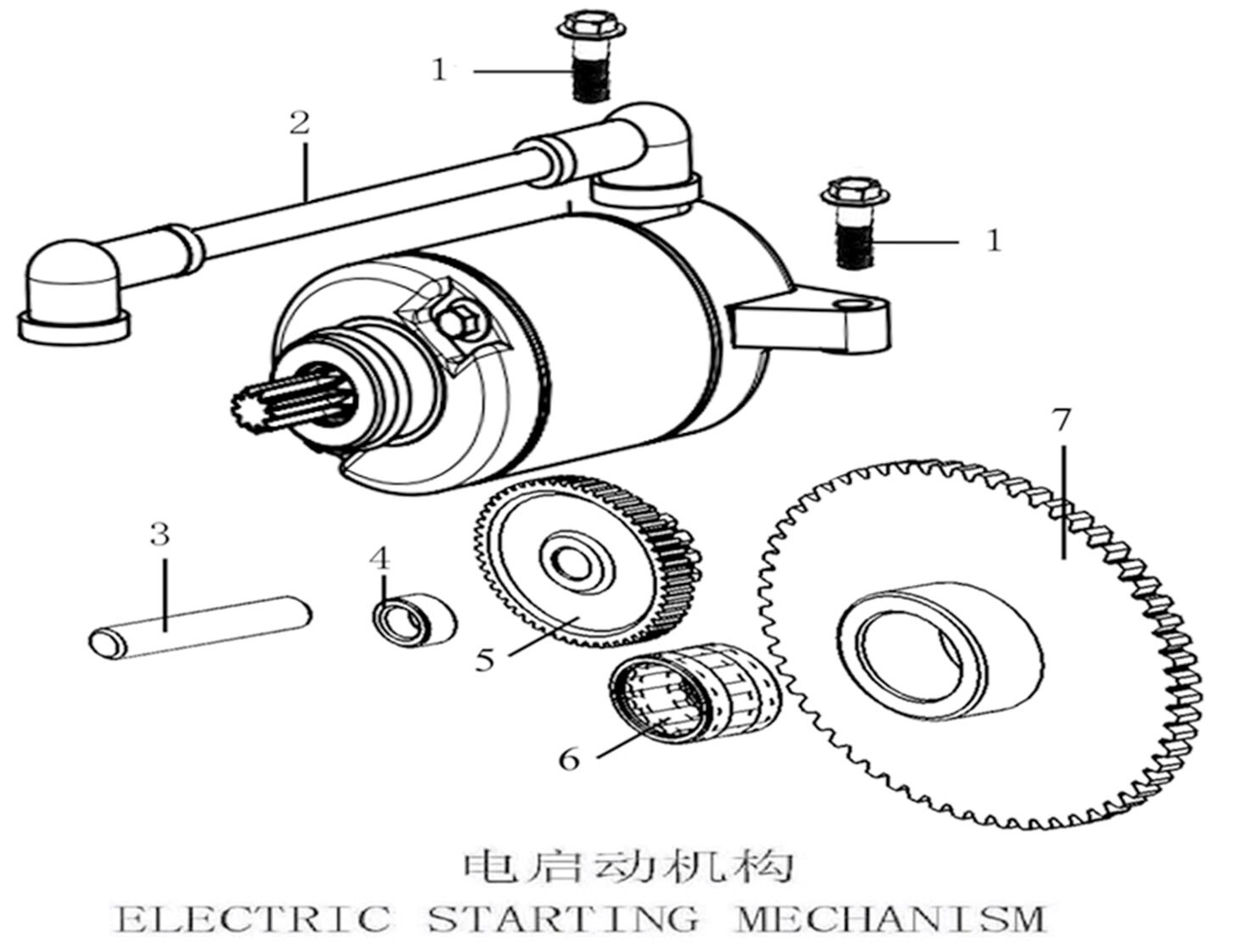 1
2
1
7
3
4
5
6
电启动机构
ELECTRIC STARTING MECHANISM