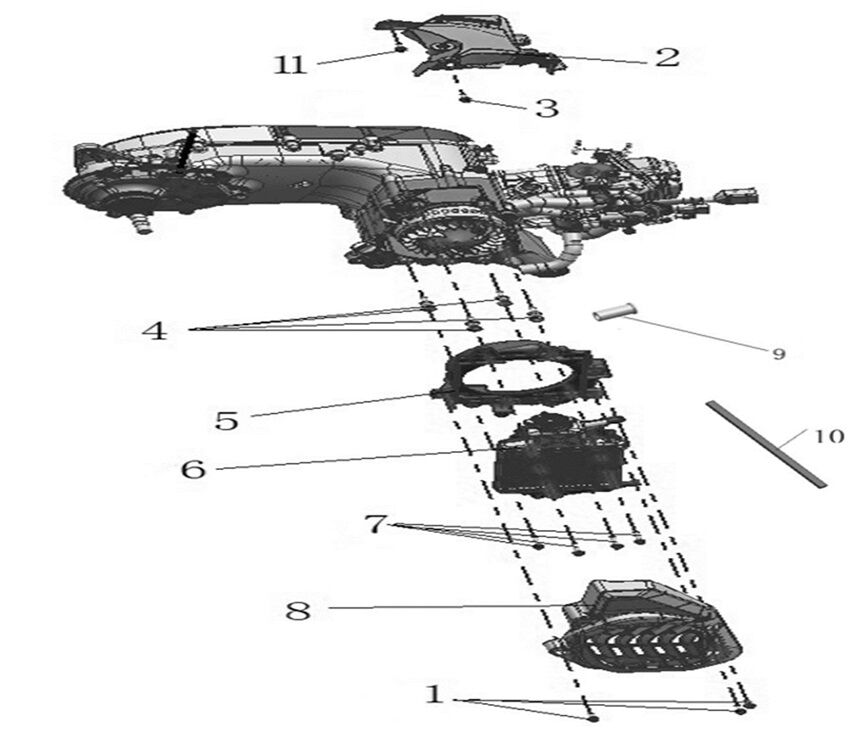 11
2
3
4
9
5
10
6
7
8
1