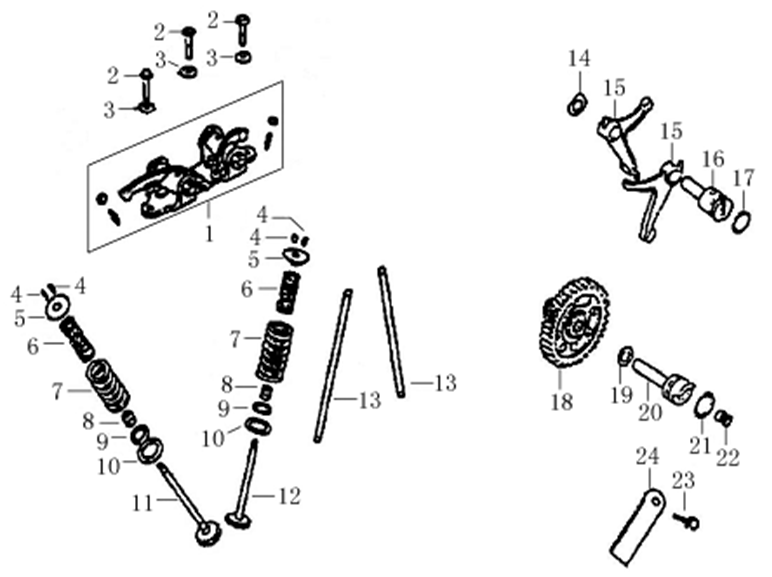 2
2
3
3
2
3
1
4
4
5
6
7
8
9
10
12
13
13
4
4
5
6
7
8
9
10
11
14
15
15
16
17
18
19
20
21
22
24
23