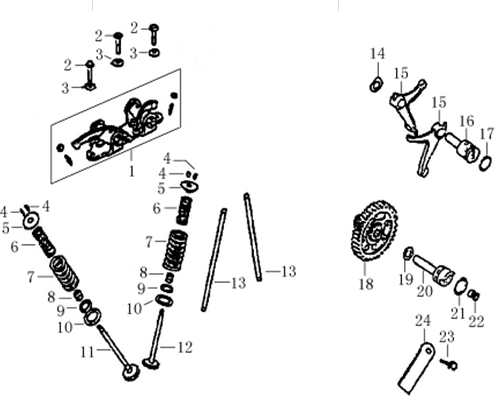 2
2
3
3
2
3
1
4
4
5
6
7
8
9
10
12
13
13
4
4
5
6
7
8
9
10
11
14
15
15
16
17
18
19
20
21
22
24
23