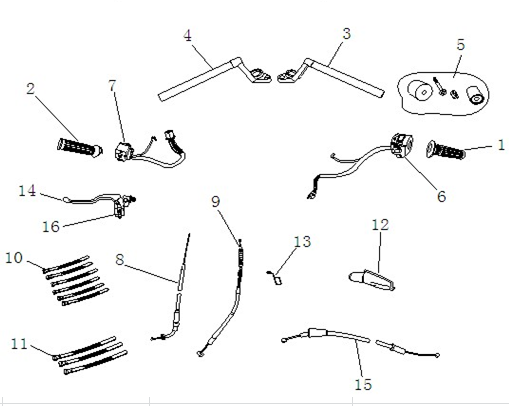 4
3
5
2
7
1
6
14
16
9
12
13
10
8
11
15