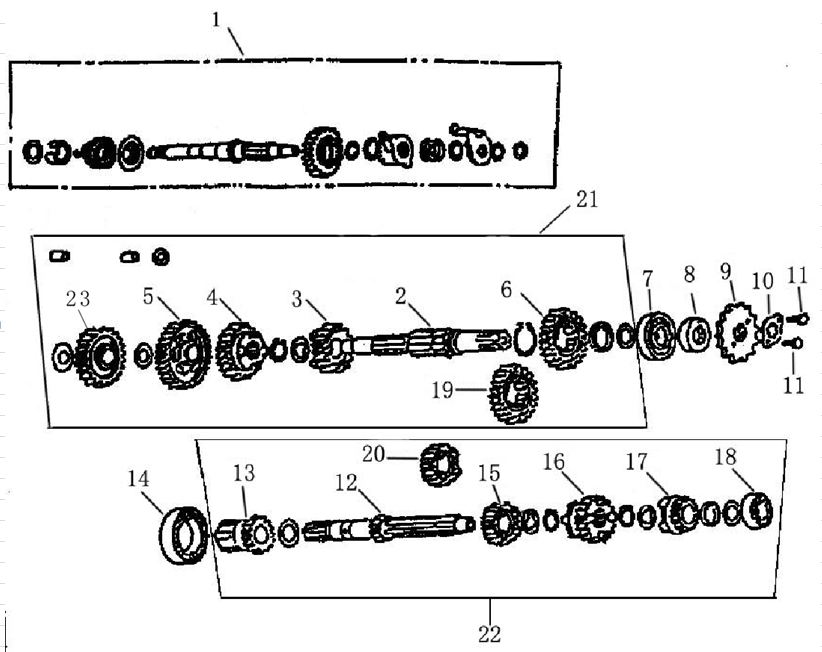 1
21
23
5
4
3
2
6
7
8
9
10
11
11
19
20
14
13
12
15
16
17
18
22