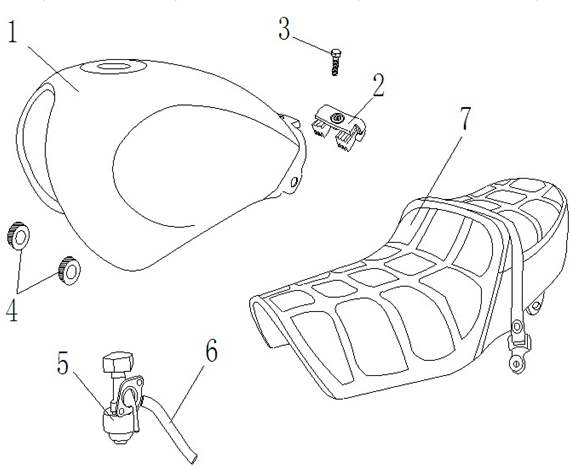 1
3
2
7
4
5
6