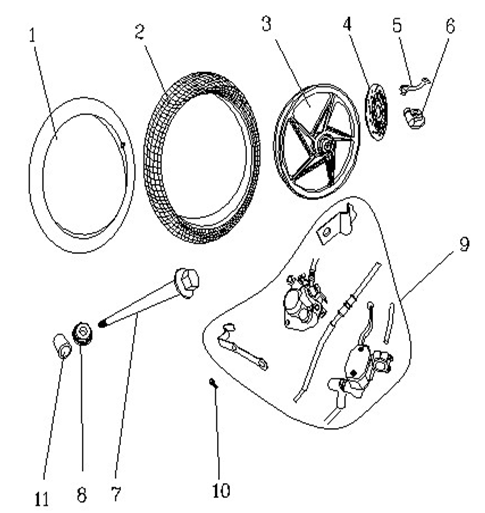 1
2
3
4
5
6
9
11
8
7
10