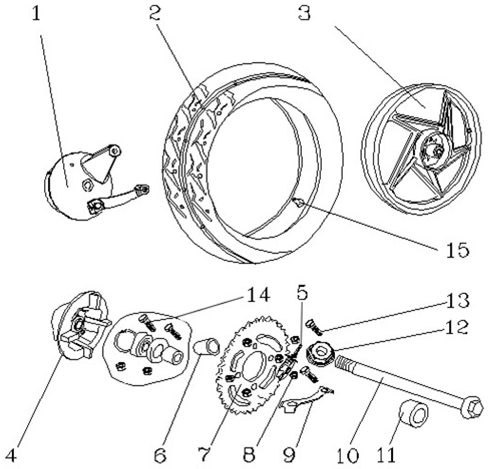 1
2
3
15
14
5
13
12
4
6
7
8
9
10
11