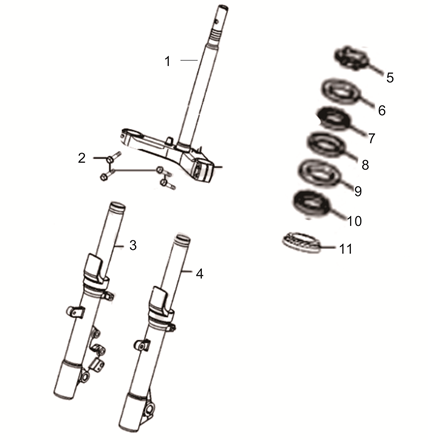 1
2
3
4
5
6
7
8
9
10
11