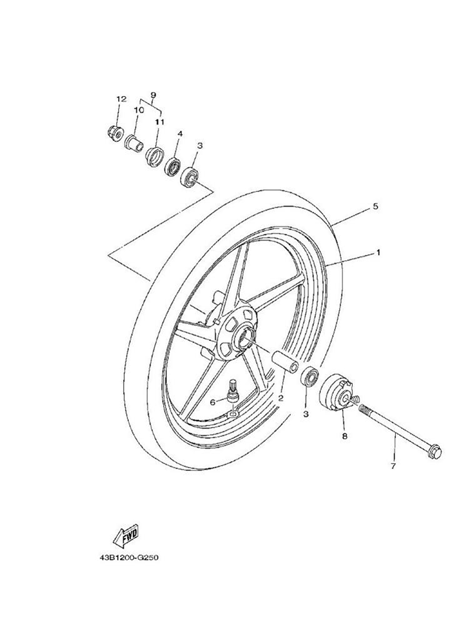 9
12
10
11
4
3
5
1
6
2
3
8
7
FWD
43B1200-G250