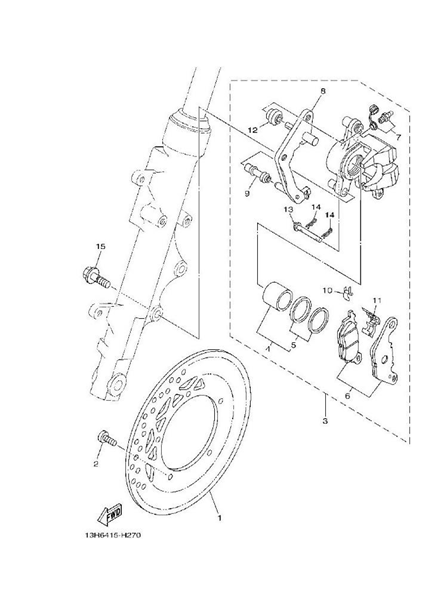 8
12
7
9
13
14
14
15
10
11
4
5
6
3
2
1
FWD
13H6415-H270