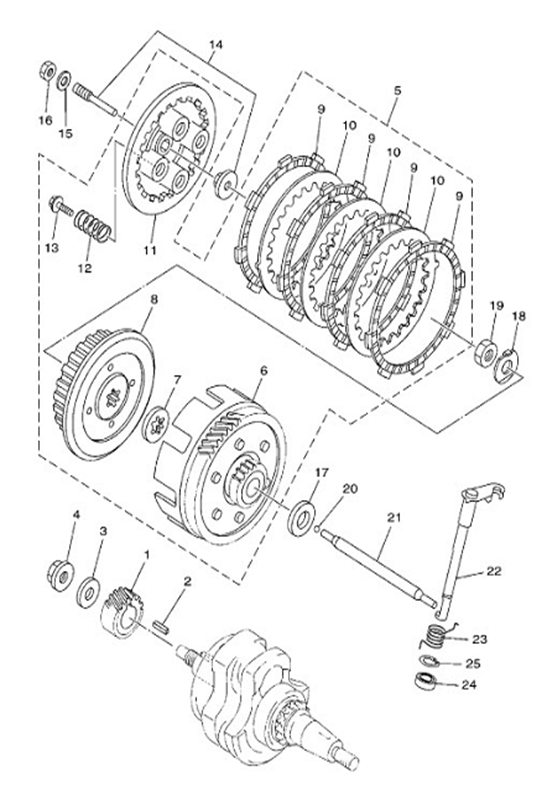 14
5
16
15
9
10
9
10
9
10
9
13
12
11
8
19
18
7
6
17
20
21
4
3
1
2
22
23
25
24