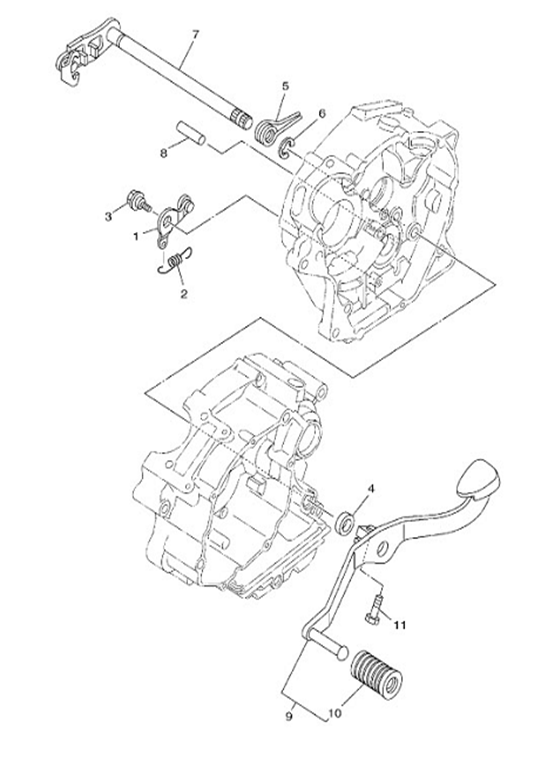 7
5
6
8
3
1
2
4
11
9
10