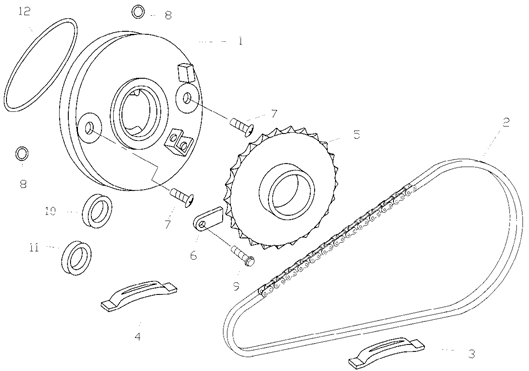 12
8
1
7
2
5
8
10
7
6
11
9
4
3